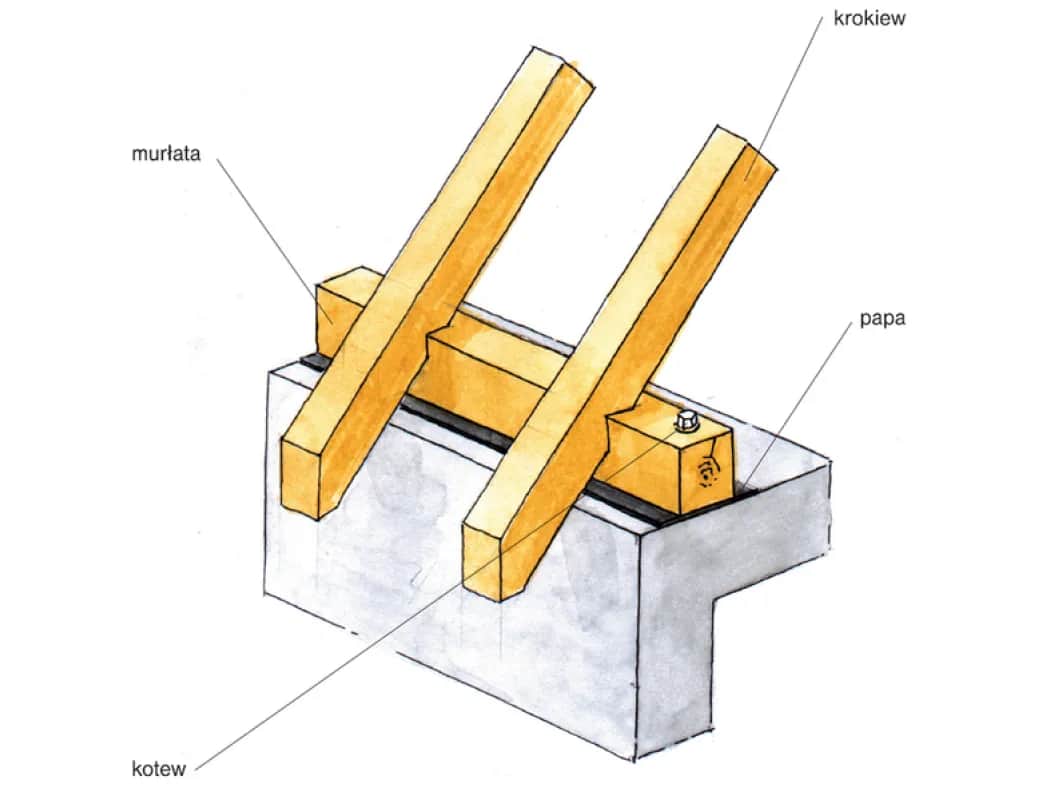 krokiew

murłata

papa

kotew