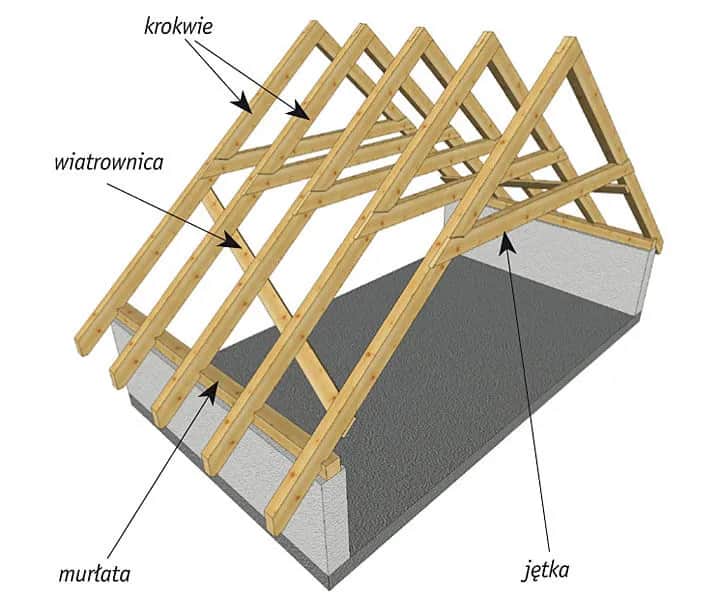 krokwie

wiatrownica

murłata

jętka