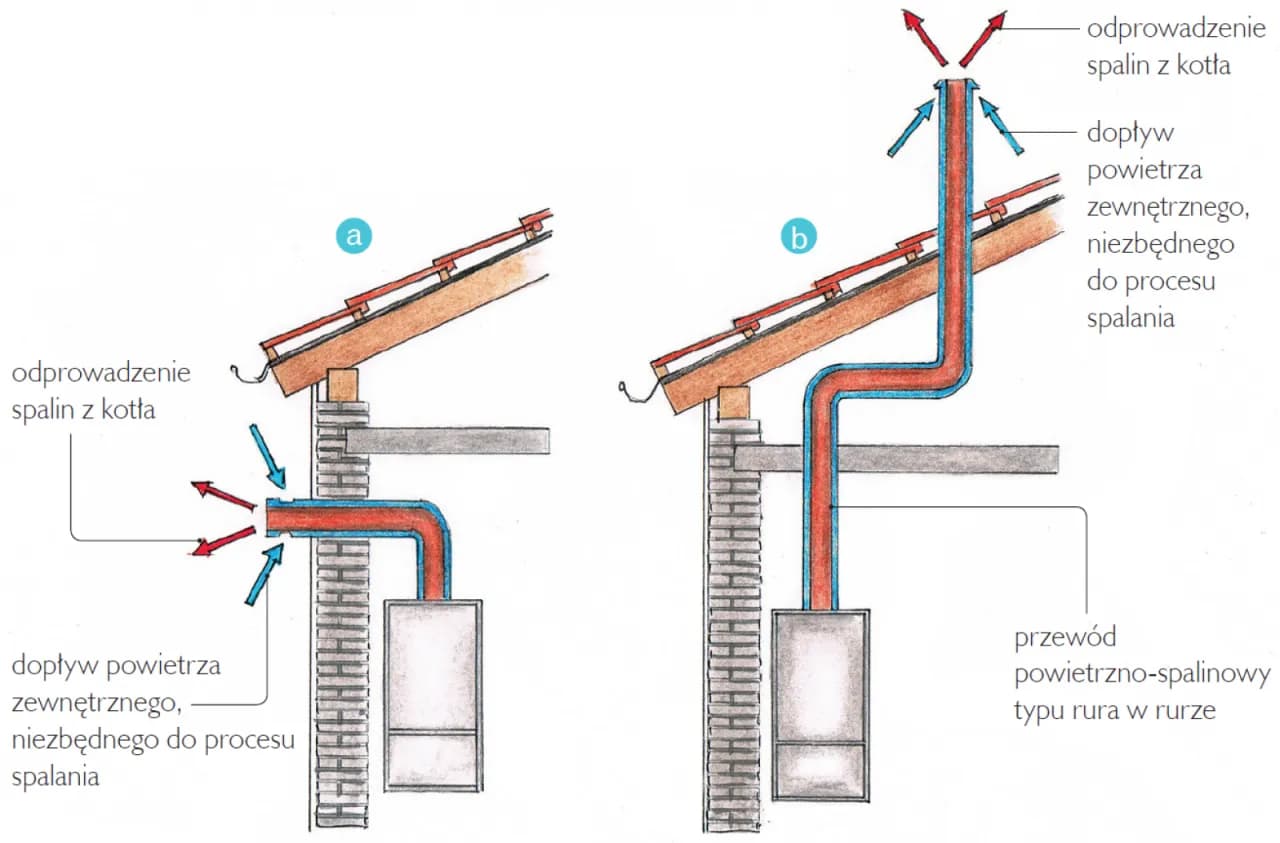 a

odprowadzenie spalin z kotła

dopływ powietrza zewnętrznego, niezbędnego do procesu spalania

b

odprowadzenie spalin z kotła

dopływ powietrza zewnętrznego, niezbędnego do procesu spalania

przewód powietrzno-spalinowy typu rura w rurze